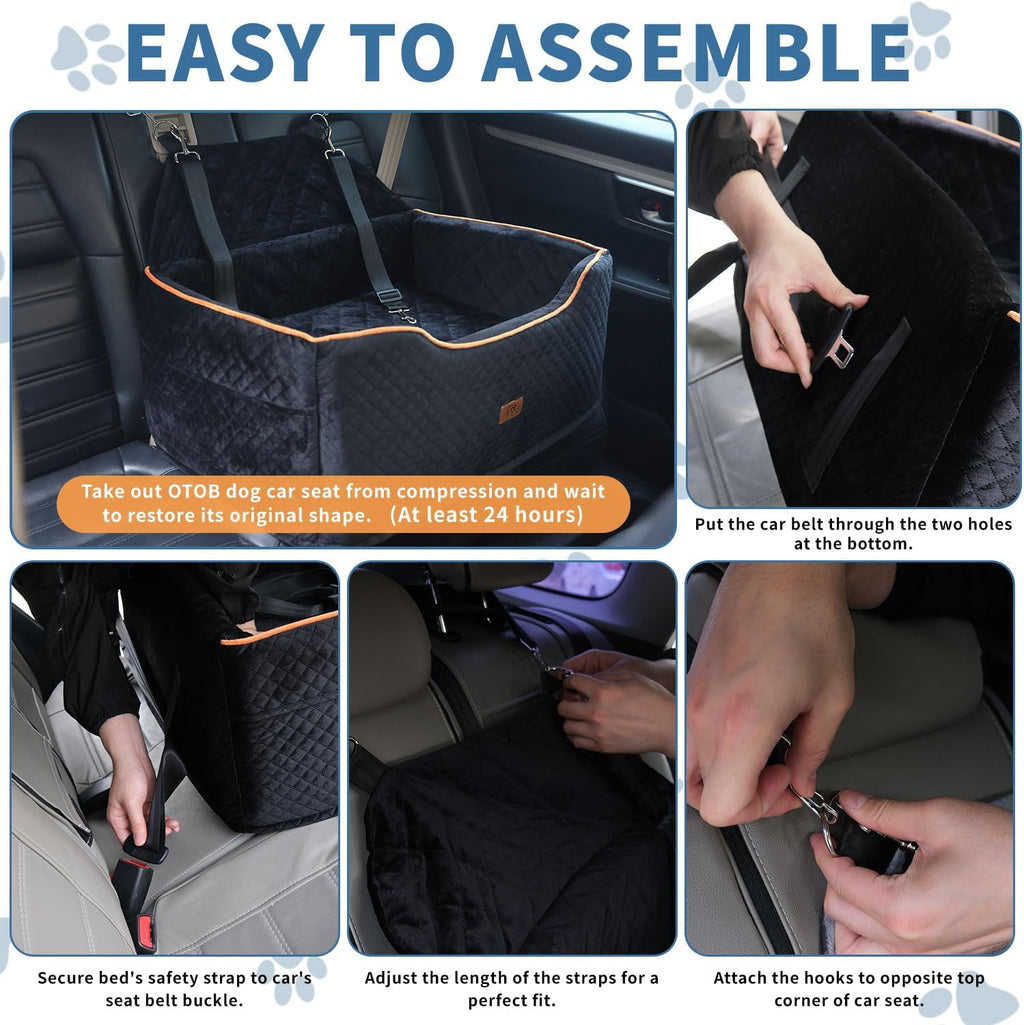 EASY TO ASSEMBLE

Take out OTOB dog car seat from compression and wait to restore its original shape. (At least 24 hours)

Put the car belt through the two holes at the bottom.

Secure bed's safety strap to car's seat belt buckle.

Adjust the length of the straps for a perfect fit.

Attach the hooks to opposite top corner of car seat.